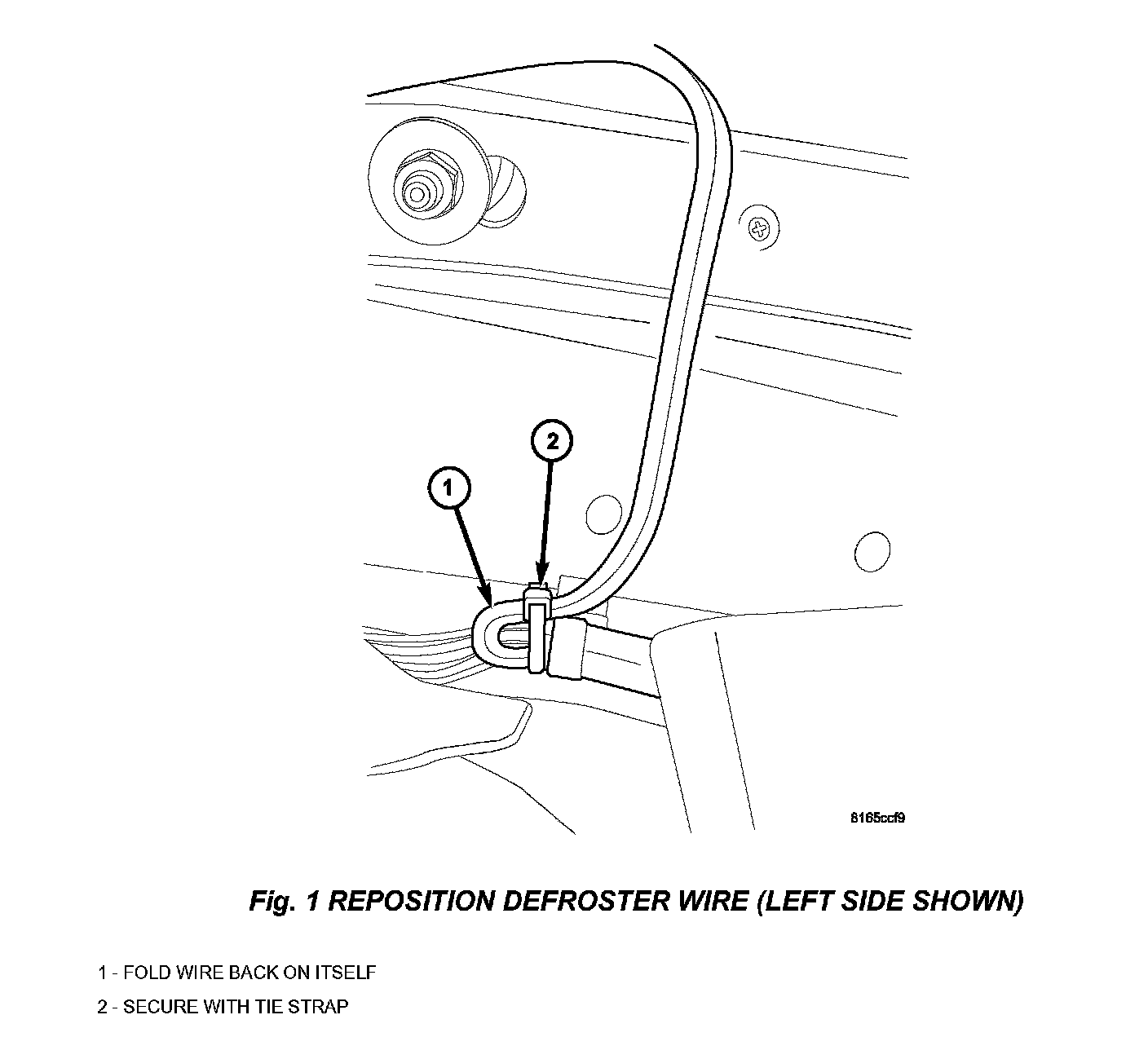 2

1

8165ccf9

Fig. 1 REPOSITION DEFROSTER WIRE (LEFT SIDE SHOWN)

1 - FOLD WIRE BACK ON ITSELF

2 - SECURE WITH TIE STRAP