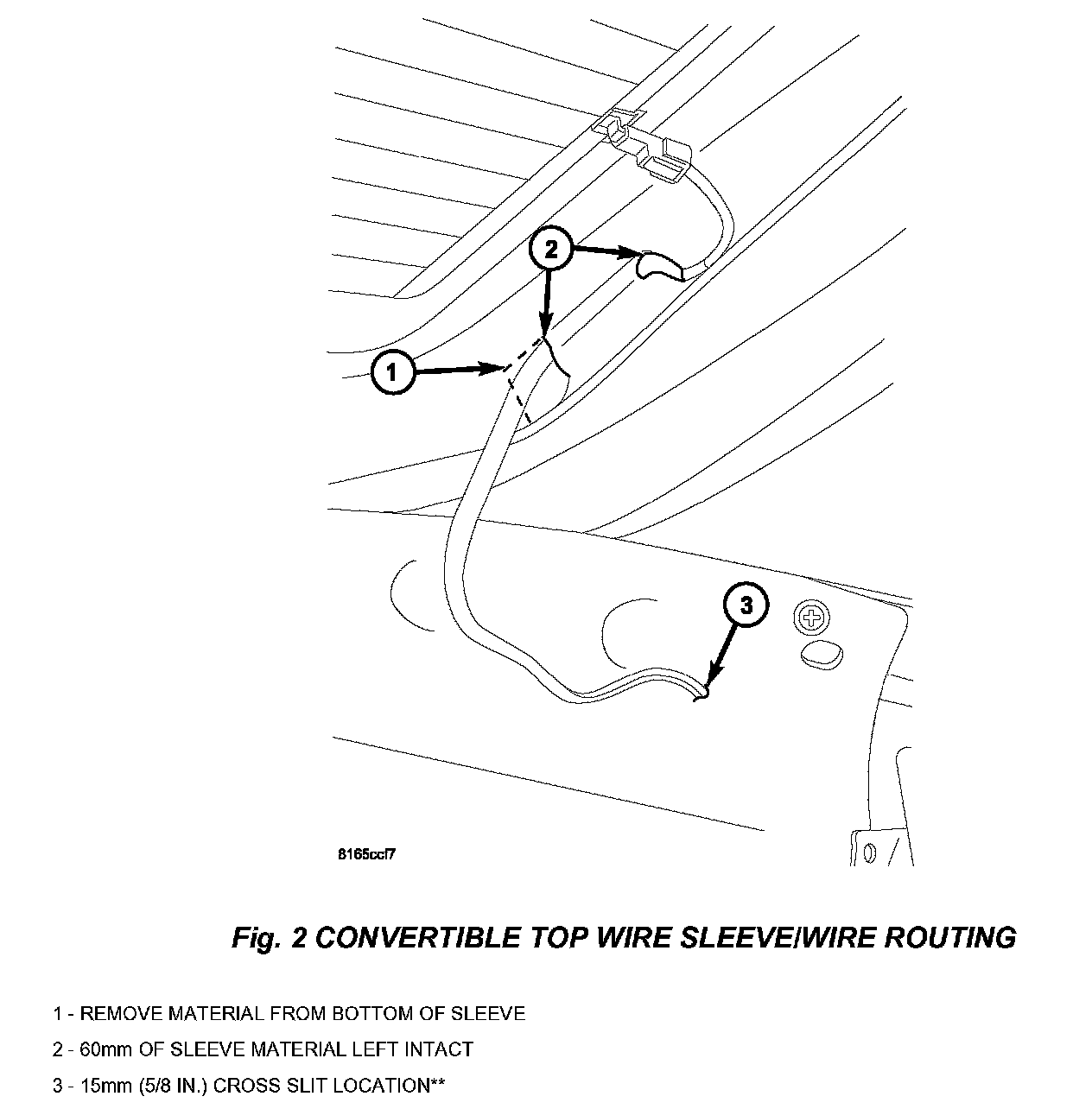 2

1

3

8165ccf7

Fig. 2 CONVERTIBLE TOP WIRE SLEEVE/WIRE ROUTING

1 - REMOVE MATERIAL FROM BOTTOM OF SLEEVE

2 - 60mm OF SLEEVE MATERIAL LEFT INTACT

3 - 15mm (5/8 IN.) CROSS SLIT LOCATION**