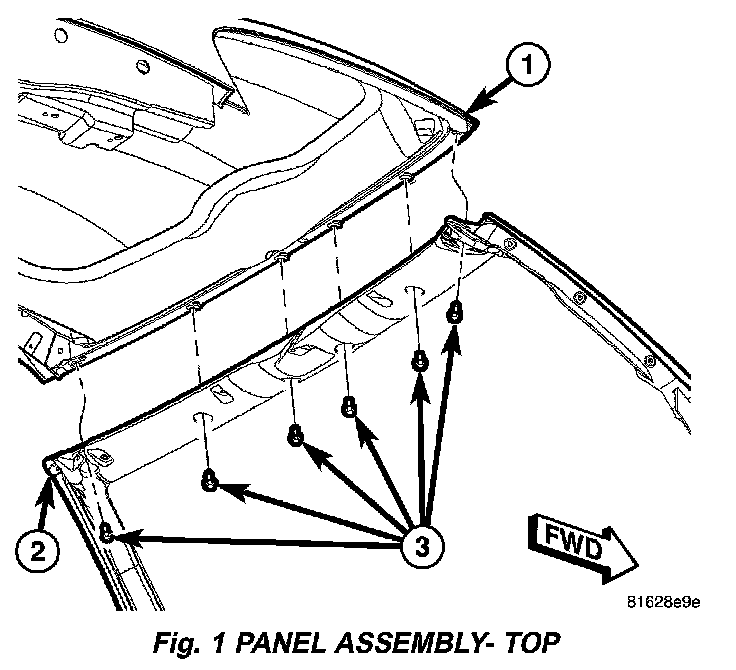 1
2
3
FWD
81628e9e
Fig. 1 PANEL ASSEMBLY- TOP