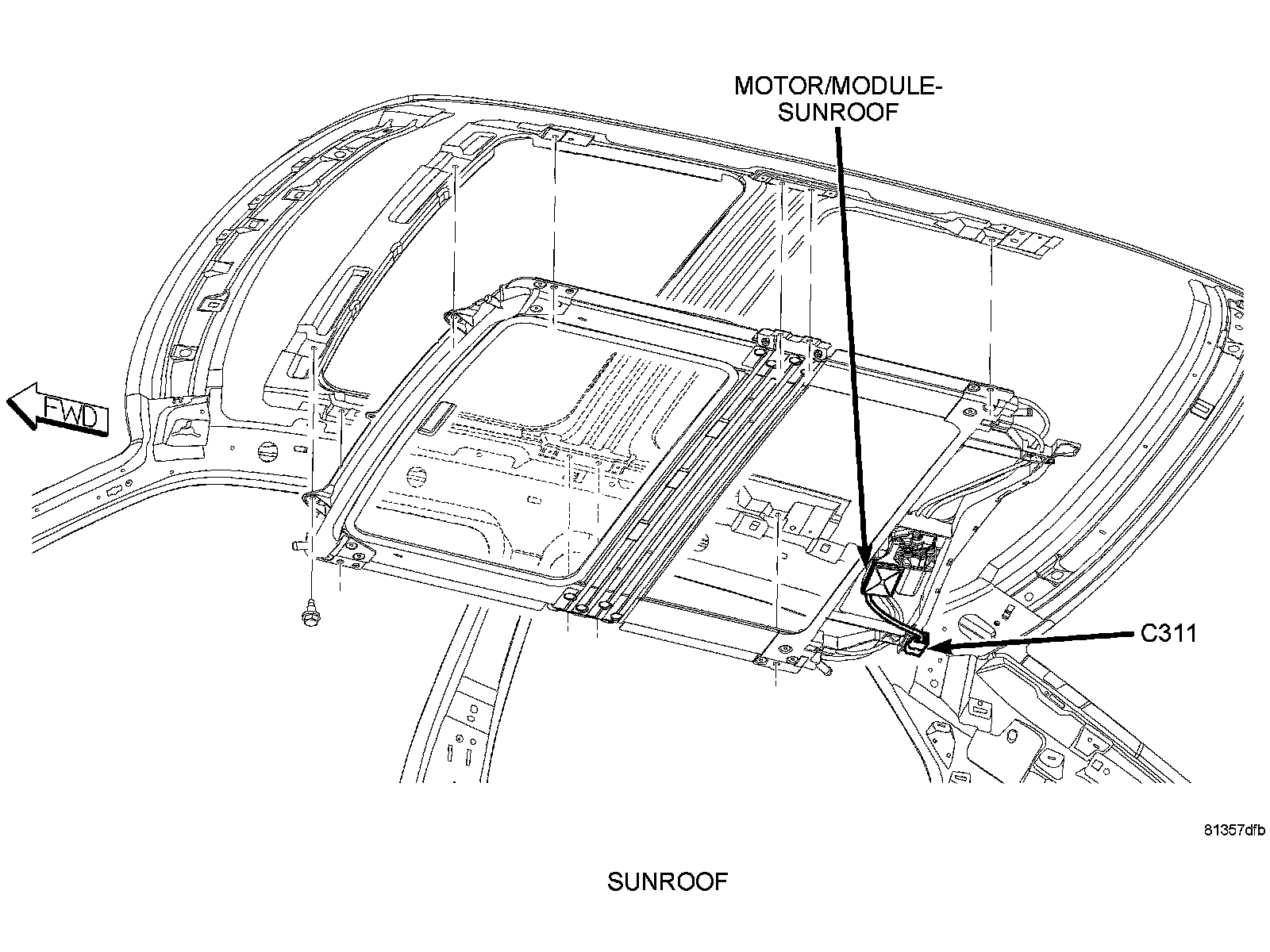 MOTOR/MODULE-SUNROOF

FWD

C311

81357dfb

SUNROOF