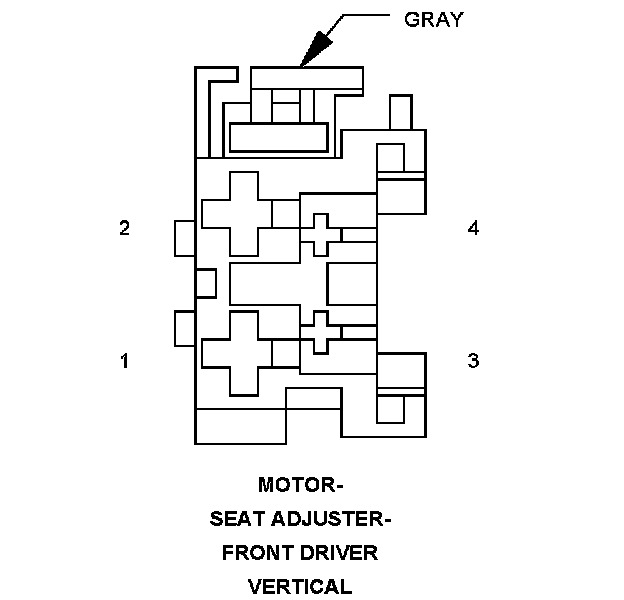 GRAY

2

4

1

3

MOTOR-
SEAT ADJUSTER-
FRONT DRIVER
VERTICAL