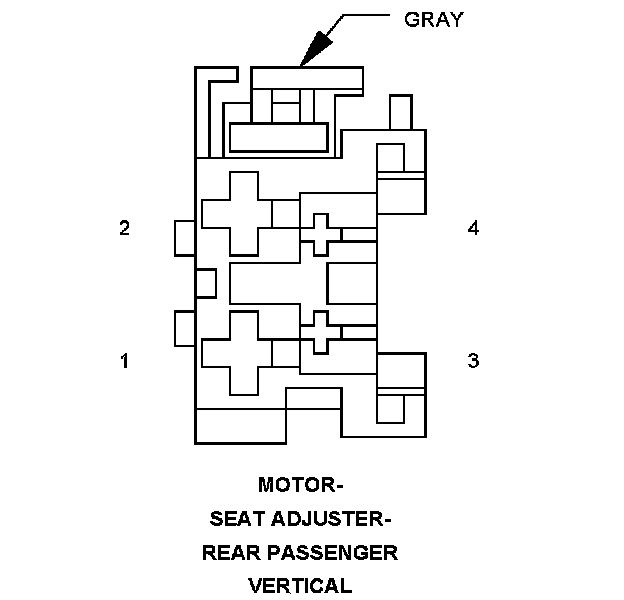 GRAY

2

4

1

3

MOTOR-
SEAT ADJUSTER-
REAR PASSENGER
VERTICAL