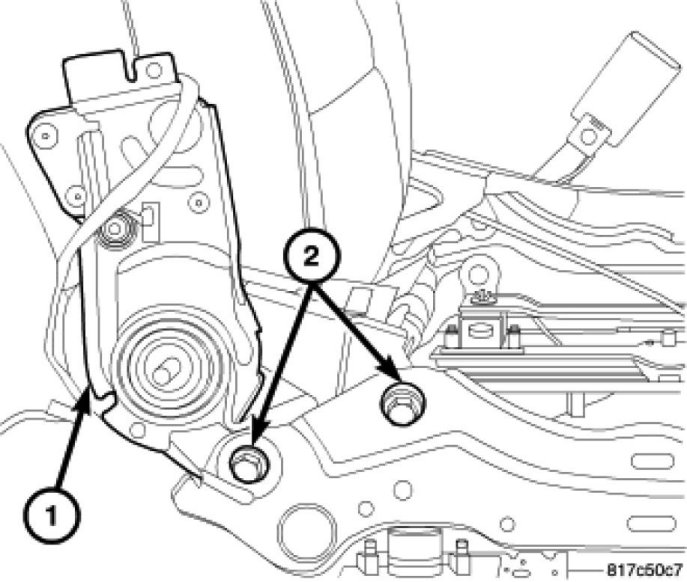 2
1
817c50c7