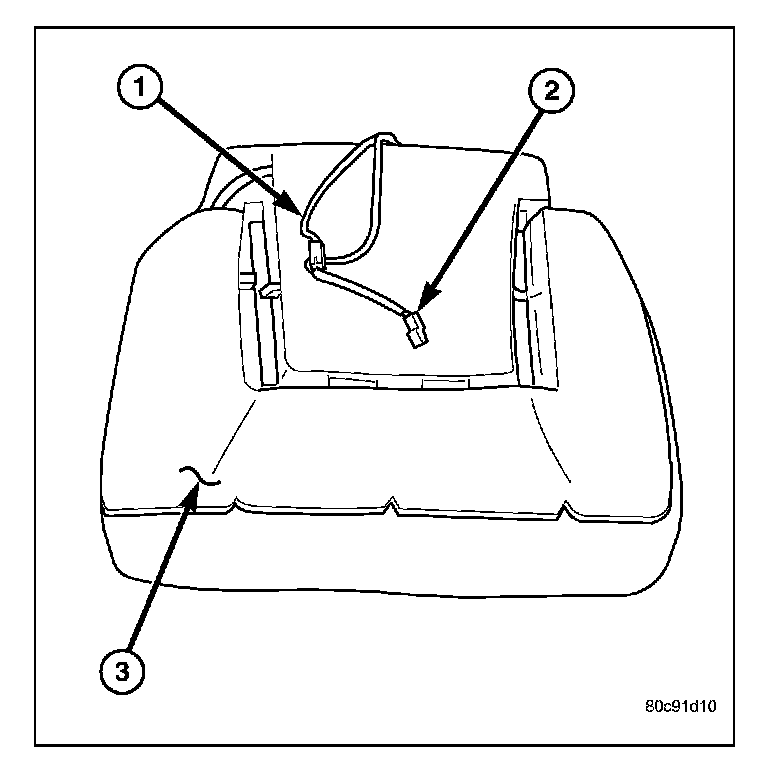 1
2
3
80c91d10