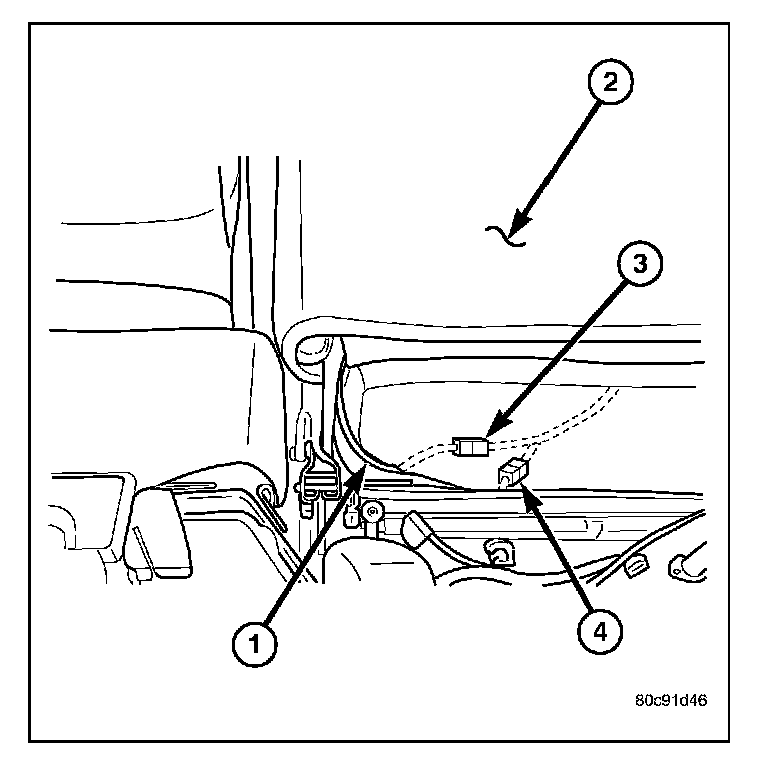 2
3
1
4
80c91d46