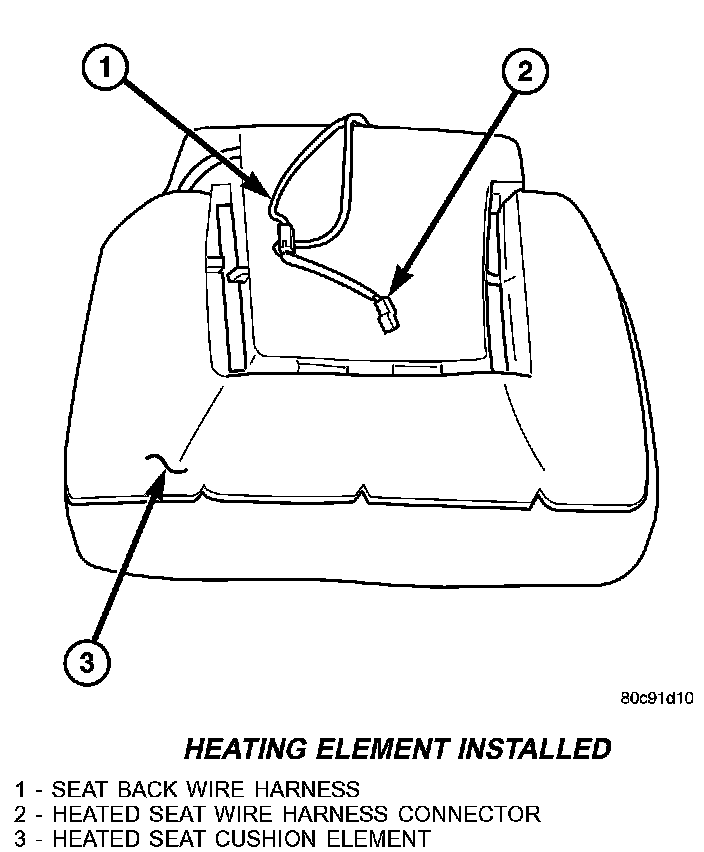 1

2

3

80c91d10

HEATING ELEMENT INSTALLED

1 - SEAT BACK WIRE HARNESS
2 - HEATED SEAT WIRE HARNESS CONNECTOR
3 - HEATED SEAT CUSHION ELEMENT