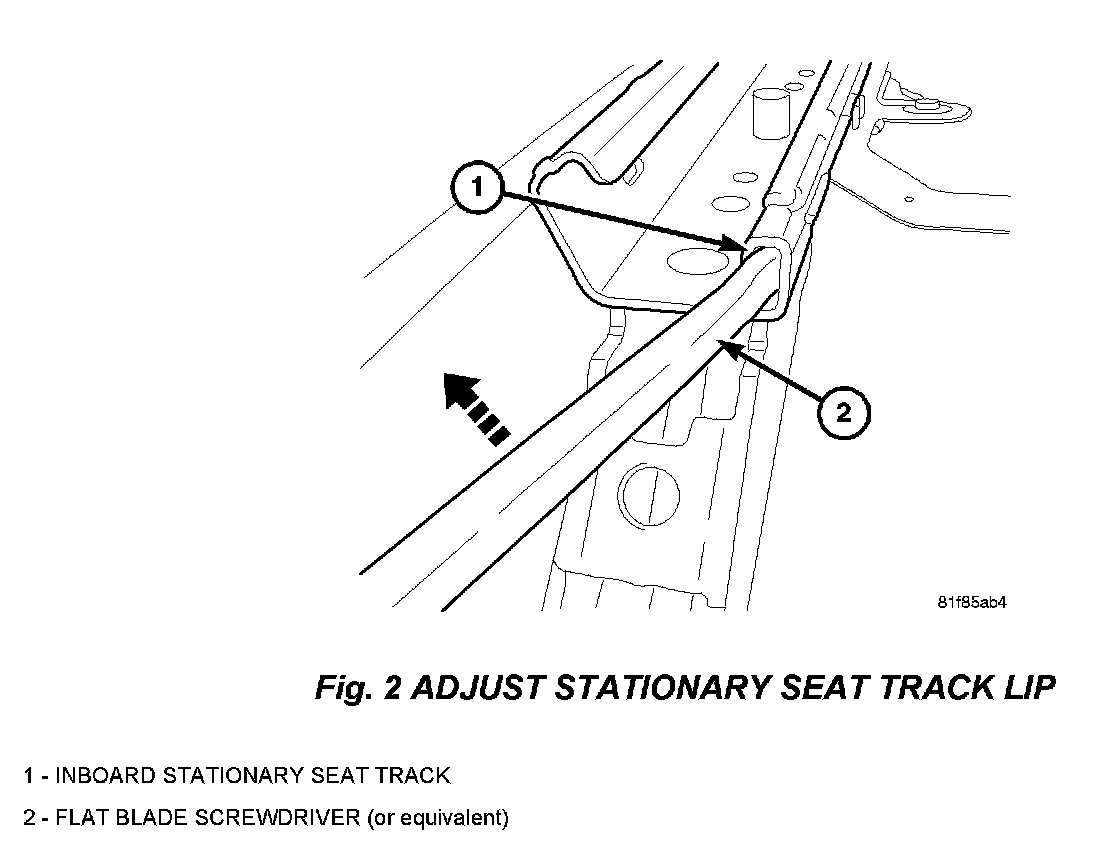 1

2

81f85ab4

Fig. 2 ADJUST STATIONARY SEAT TRACK LIP

1 - INBOARD STATIONARY SEAT TRACK

2 - FLAT BLADE SCREWDRIVER (or equivalent)