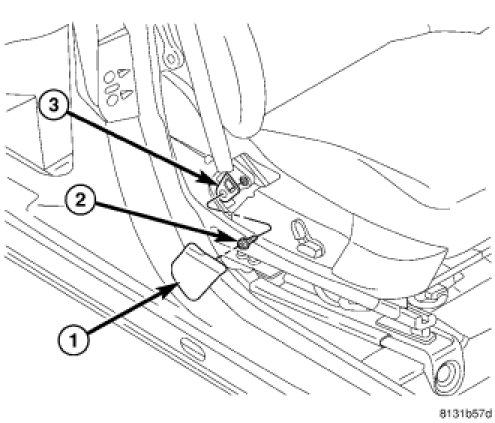 3
2
1
8131b57d