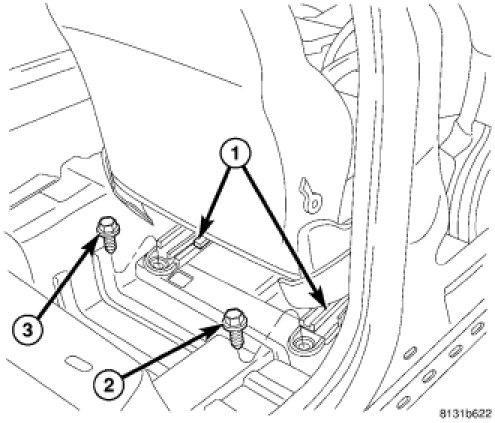 1
3
2
8131b622