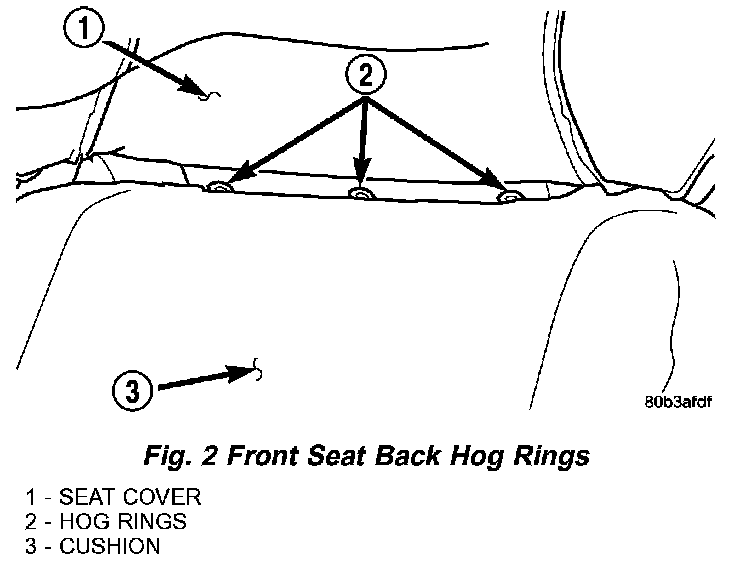 1

2

3

80b3afdf

Fig. 2 Front Seat Back Hog Rings

1 - SEAT COVER
2 - HOG RINGS
3 - CUSHION