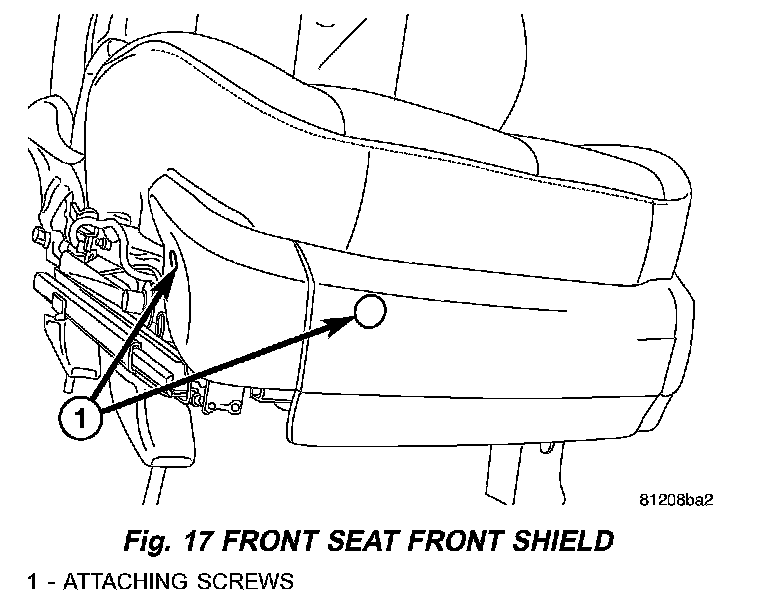 1

81208ba2

Fig. 17 FRONT SEAT FRONT SHIELD

1 - ATTACHING SCREWS