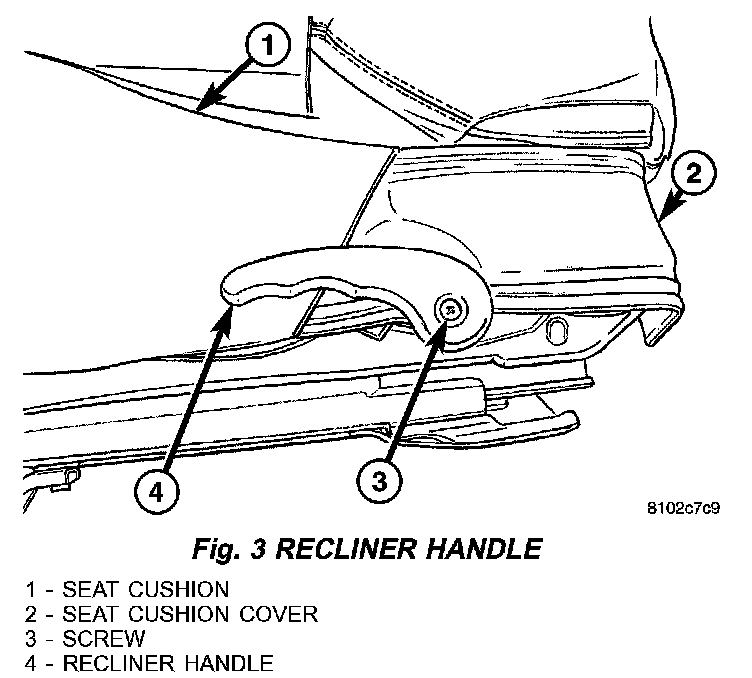 1

2

4

3

8102c7c9

Fig. 3 RECLINER HANDLE

1 - SEAT CUSHION
2 - SEAT CUSHION COVER
3 - SCREW
4 - RECLINER HANDLE