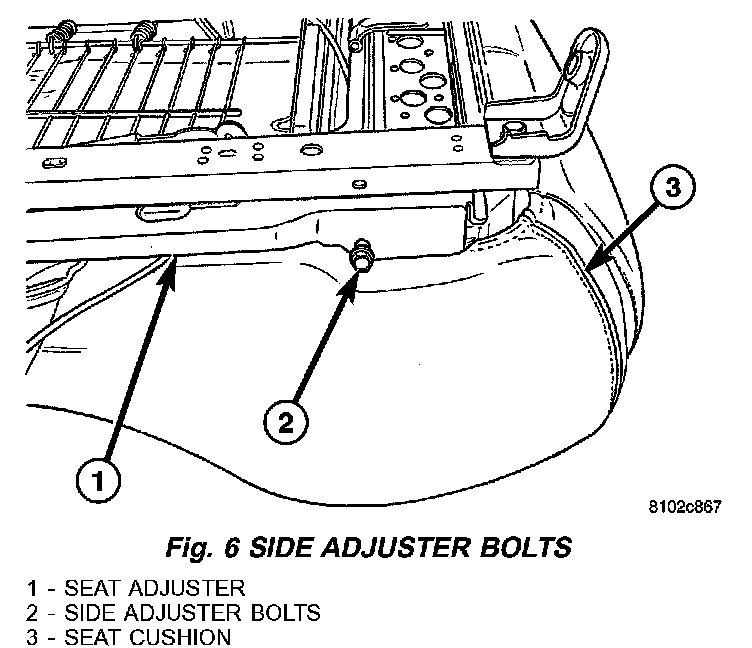 3

2

1

8102c867

Fig. 6 SIDE ADJUSTER BOLTS

1 - SEAT ADJUSTER
2 - SIDE ADJUSTER BOLTS
3 - SEAT CUSHION