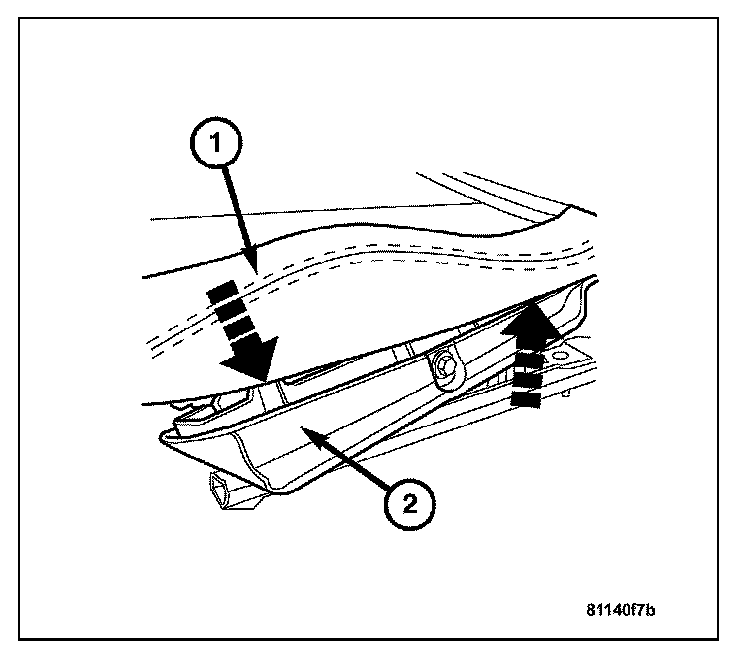 1
2
81140f7b