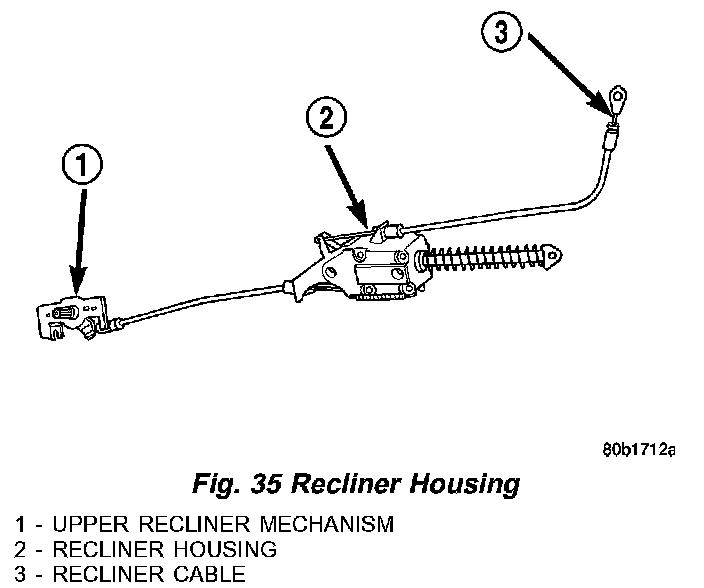 3

2

1

80b1712a

Fig. 35 Recliner Housing

1 - UPPER RECLINER MECHANISM
2 - RECLINER HOUSING
3 - RECLINER CABLE