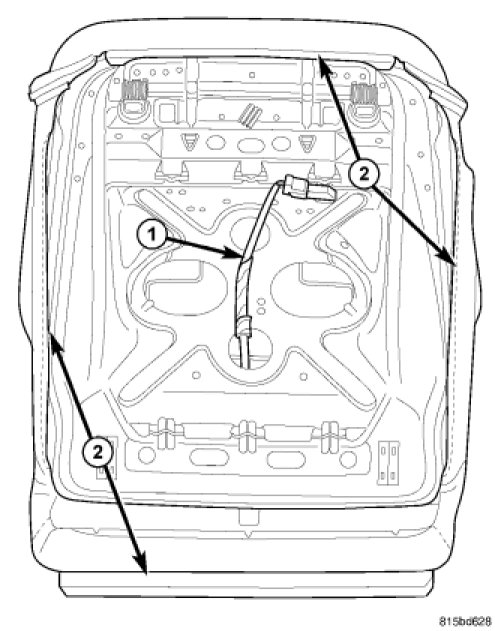 2

1

2

815bd628