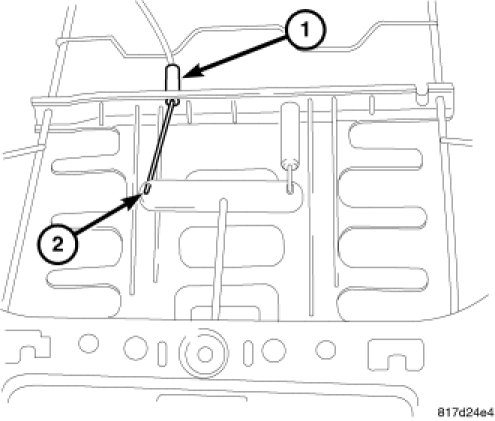 1
2
817d24e4