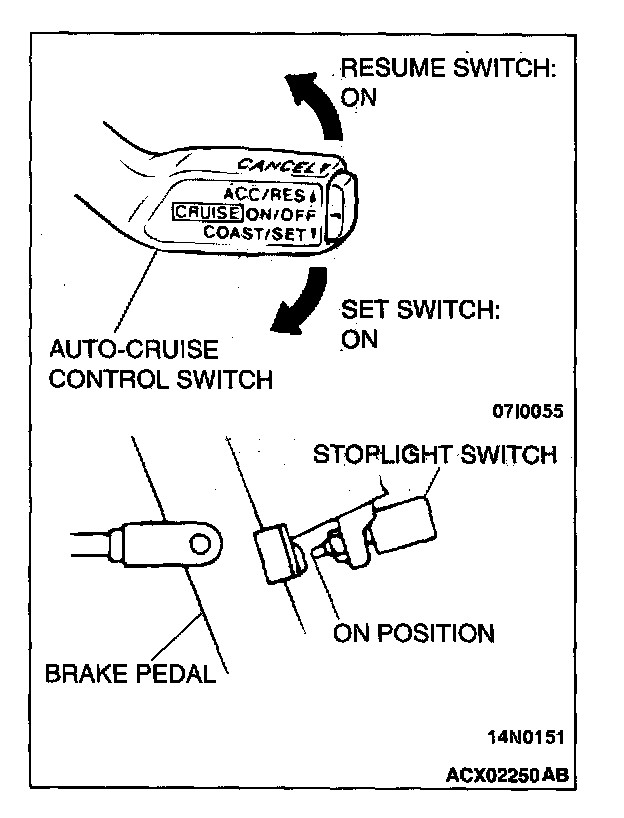 RESUME SWITCH: ON

CANCEL

ACC/RES

CRUISE ON/OFF

COAST/SET

SET SWITCH: ON

AUTO-CRUISE CONTROL SWITCH

07I0055

STOPLIGHT SWITCH

ON POSITION

BRAKE PEDAL

14N0151

ACX02250 AB