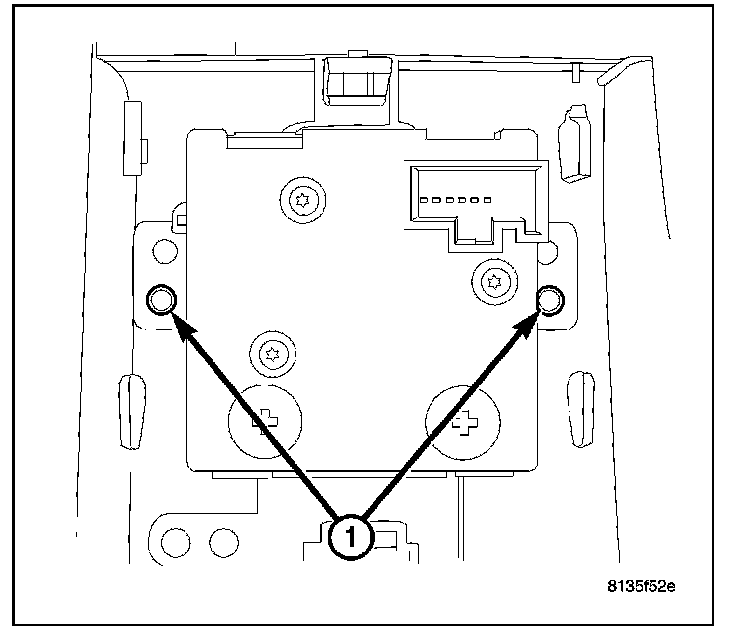 1

8135f52e