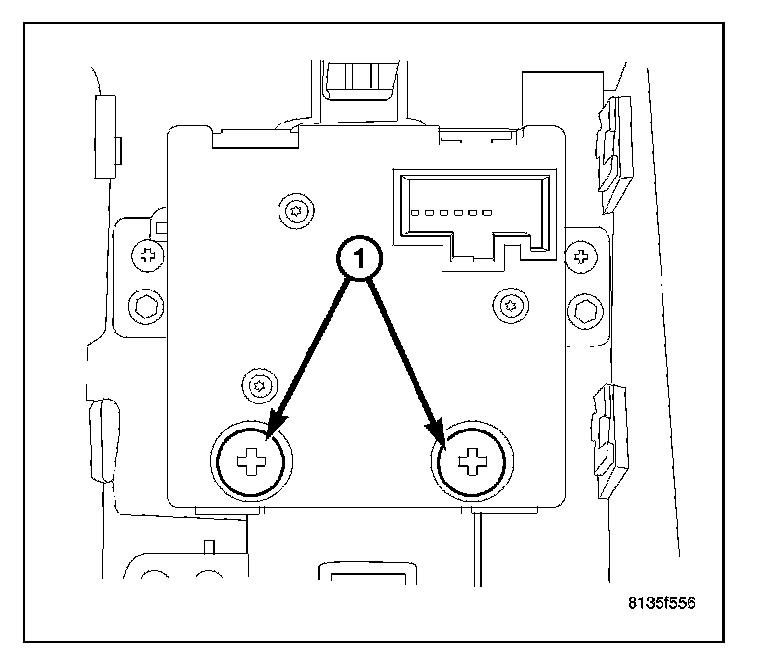 1

8135f556