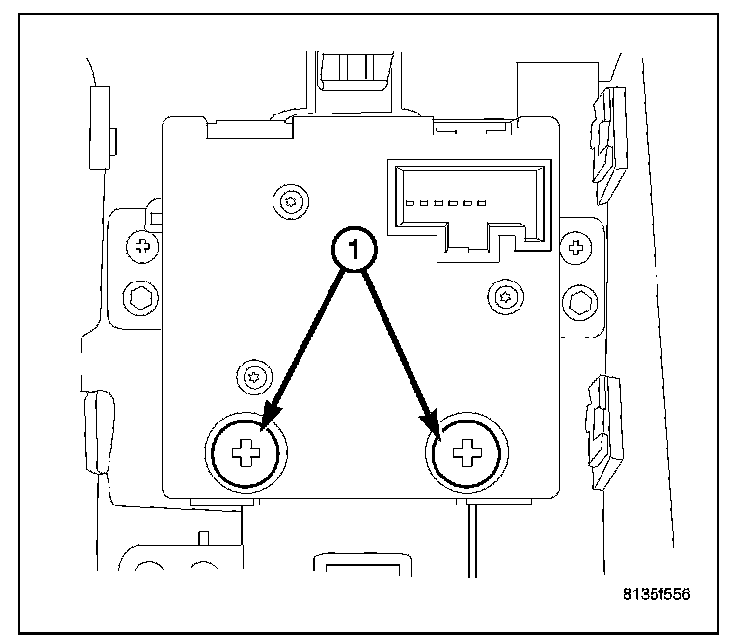 1

8135f556