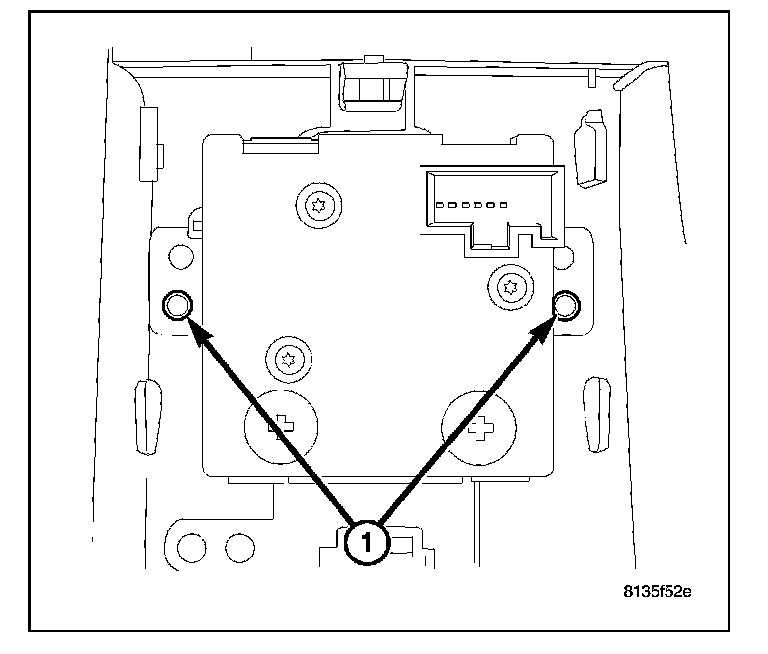 1

8135f52e