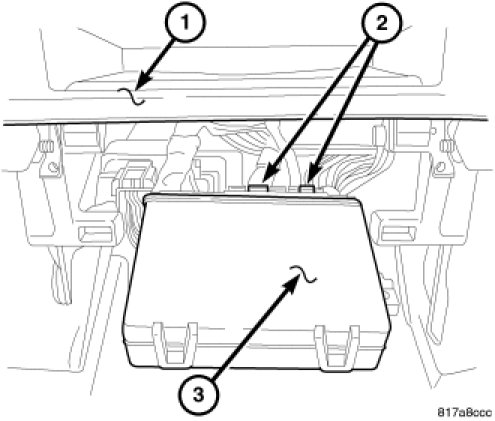 1
2
3
817a8ccc