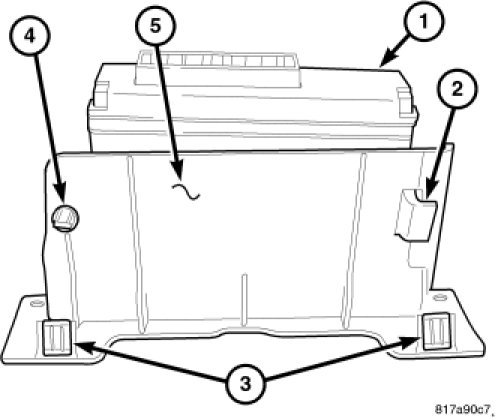 4
5
1
2
3
817a90c7