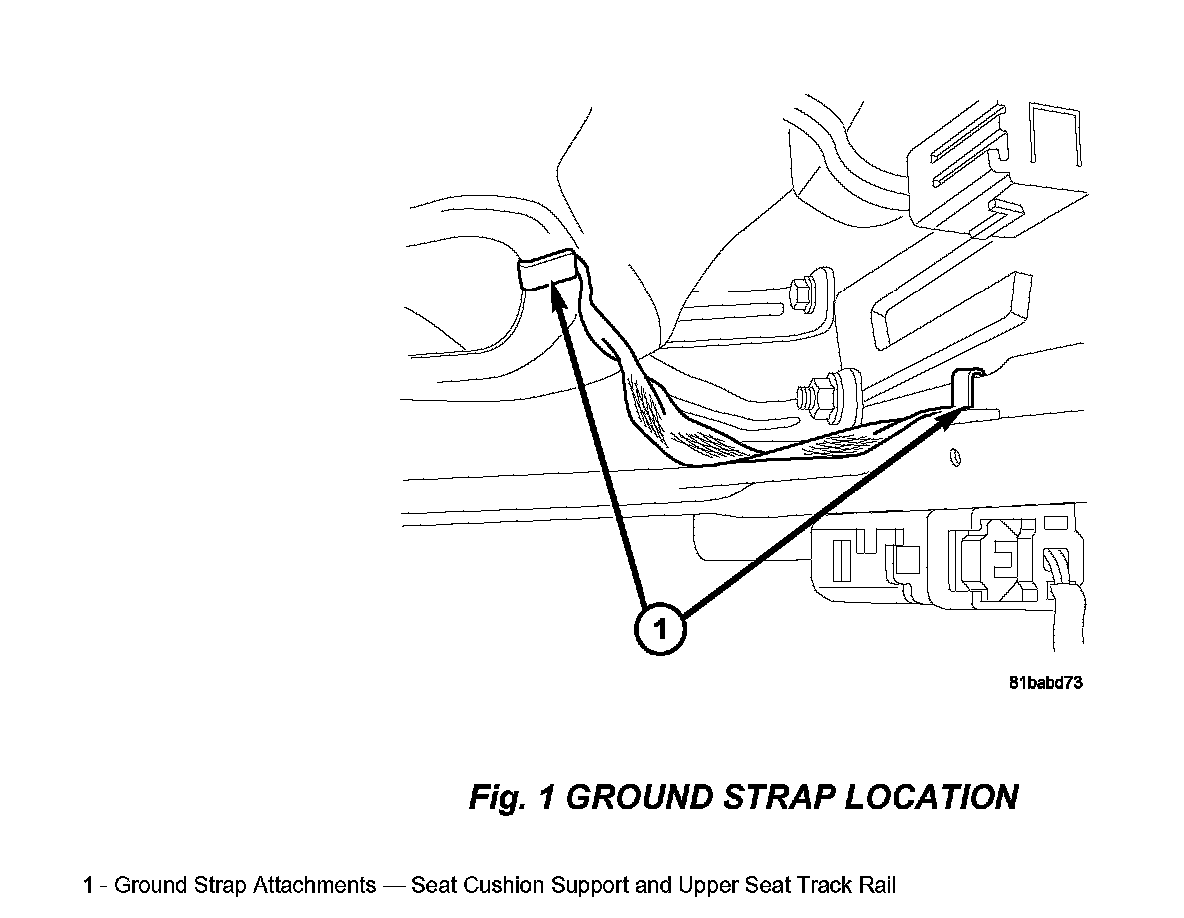 1

81babd73

Fig. 1 GROUND STRAP LOCATION

1 - Ground Strap Attachments — Seat Cushion Support and Upper Seat Track Rail