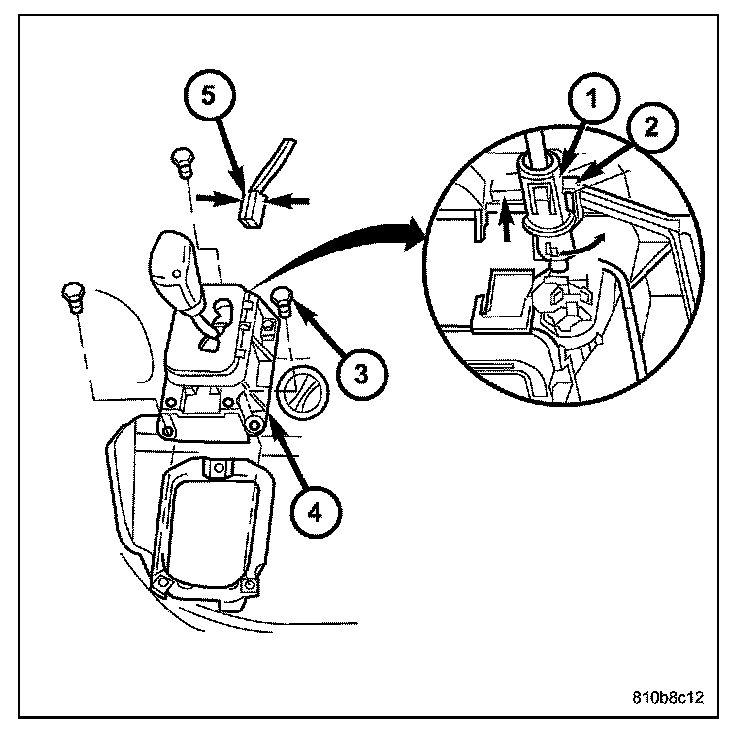 5
1
2
3
4
810b8c12