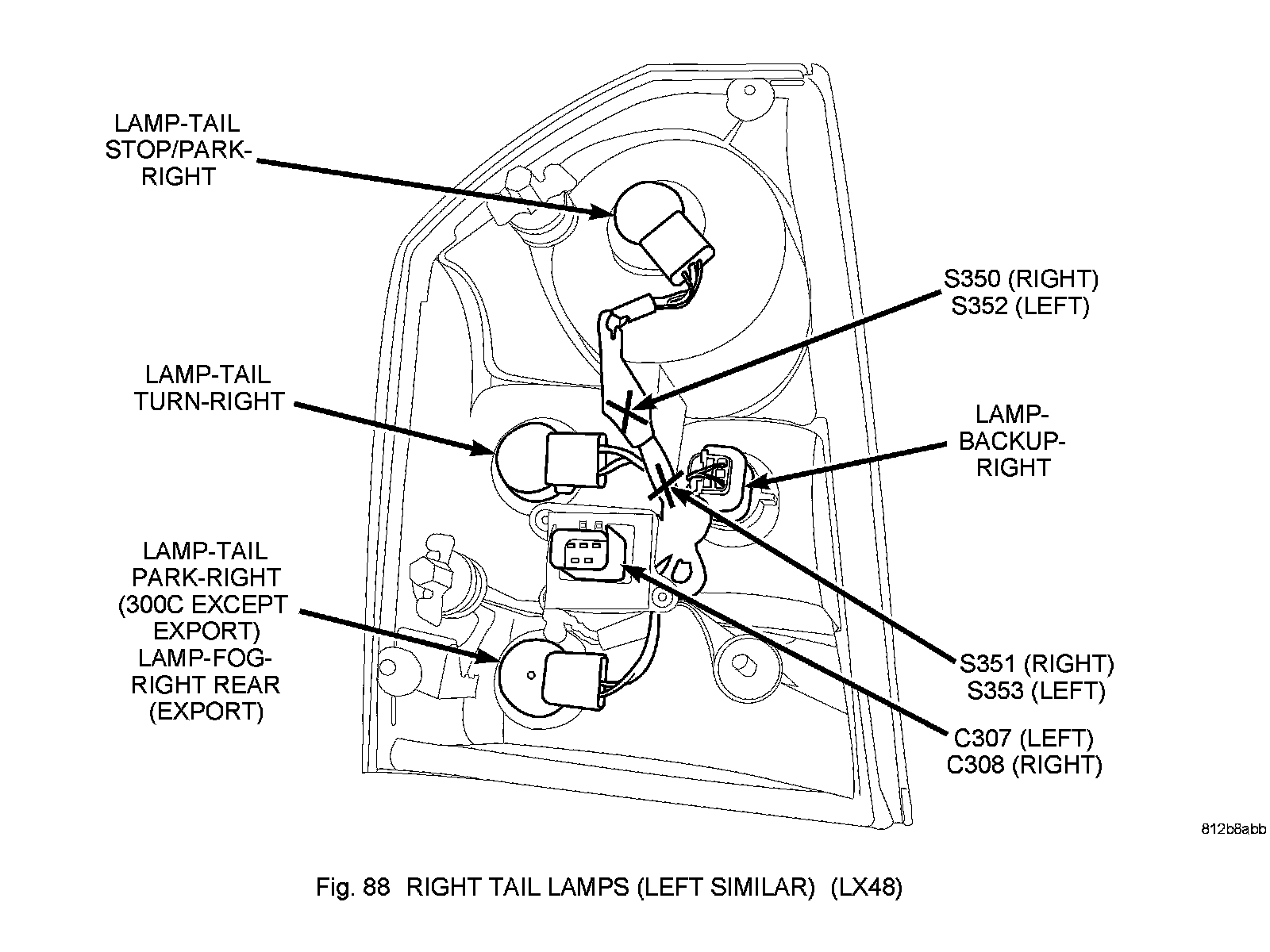 LAMP-TAIL STOP/PARK-RIGHT

S350 (RIGHT)
S352 (LEFT)

LAMP-TAIL TURN-RIGHT

LAMP-BACKUP-RIGHT

LAMP-TAIL PARK-RIGHT (300C EXCEPT EXPORT) LAMP-FOG-RIGHT REAR (EXPORT)

S351 (RIGHT)
S353 (LEFT)

C307 (LEFT)
C308 (RIGHT)

812b8abb

Fig. 88 RIGHT TAIL LAMPS (LEFT SIMILAR) (LX48)