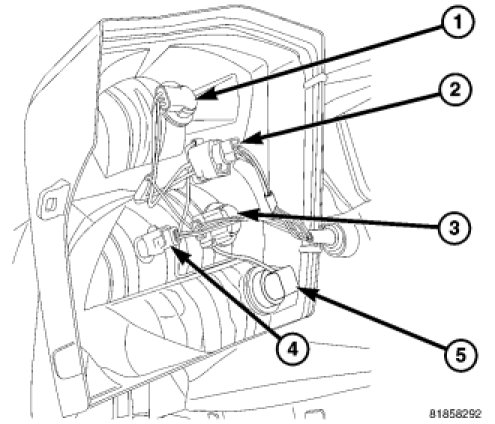 1
2
3
4
5
81858292