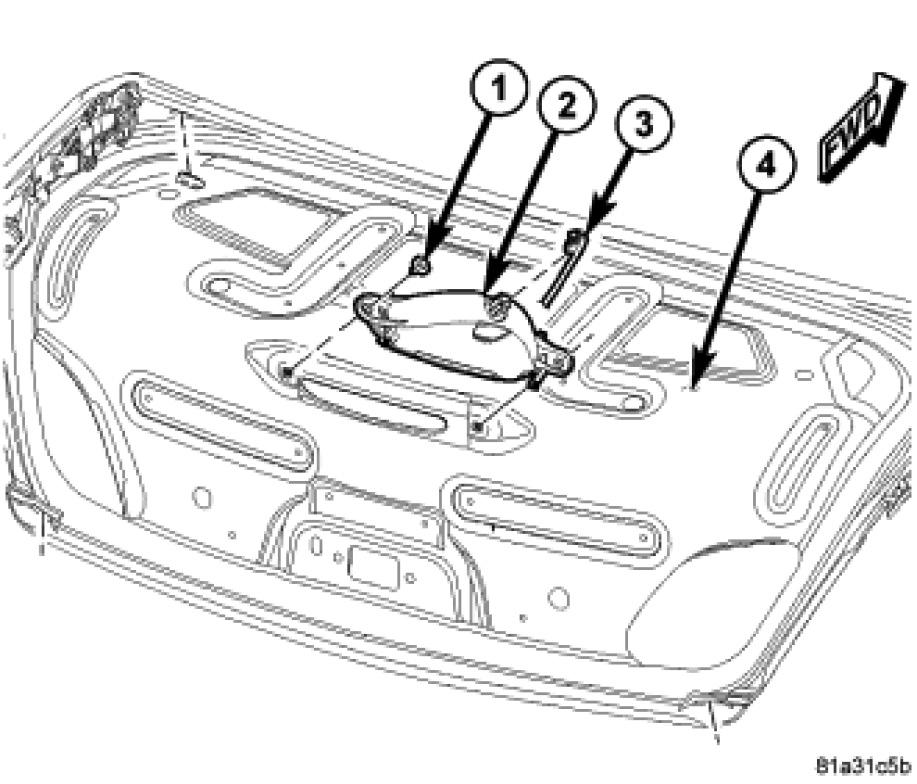 1
2
3
4
FWD
81a31c5b