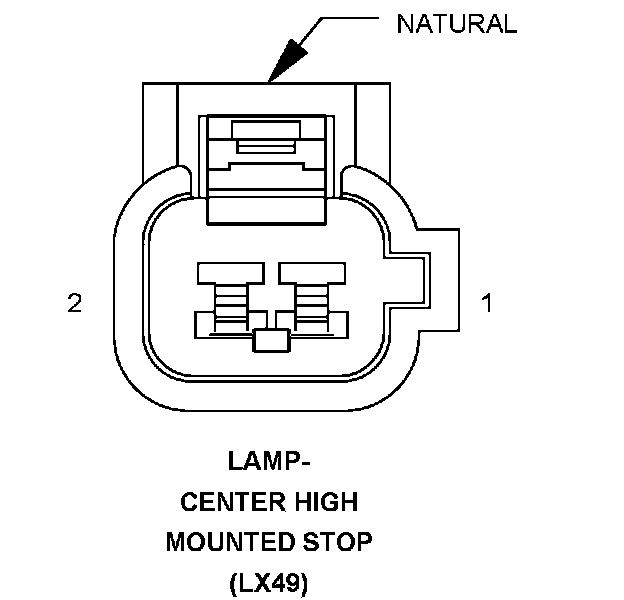 NATURAL

2

1

LAMP-
CENTER HIGH
MOUNTED STOP
(LX49)