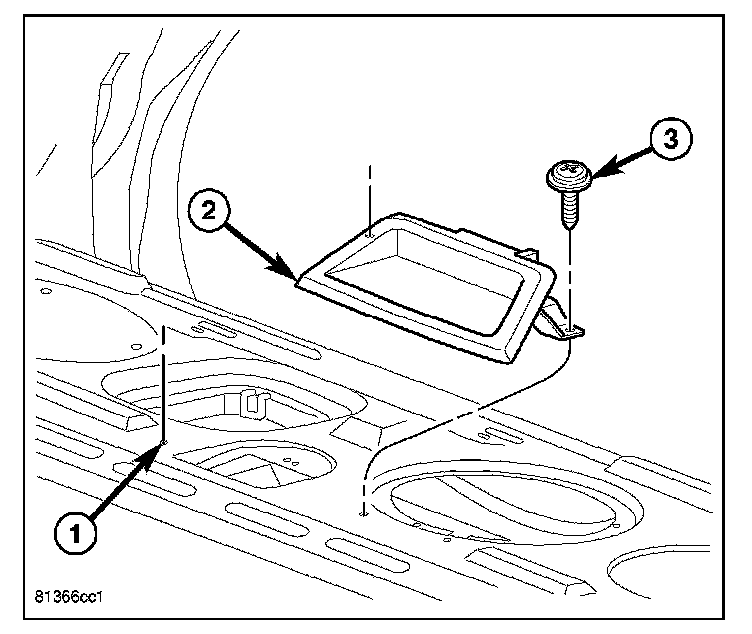 3
2
1
81366cc1