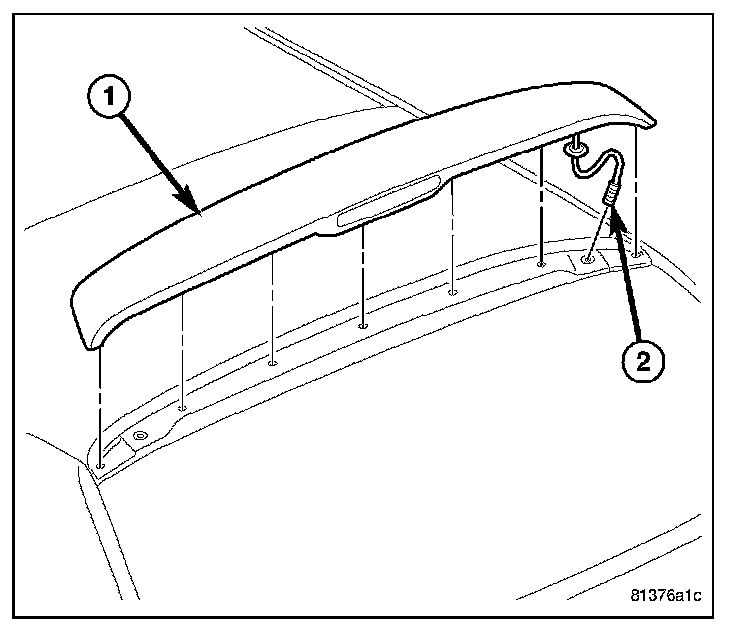 1
2
81376a1c