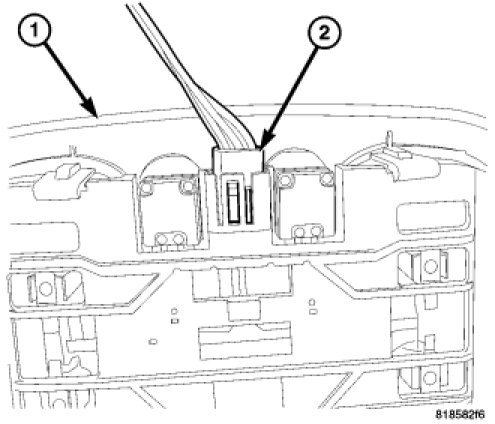 1
2
818582f6