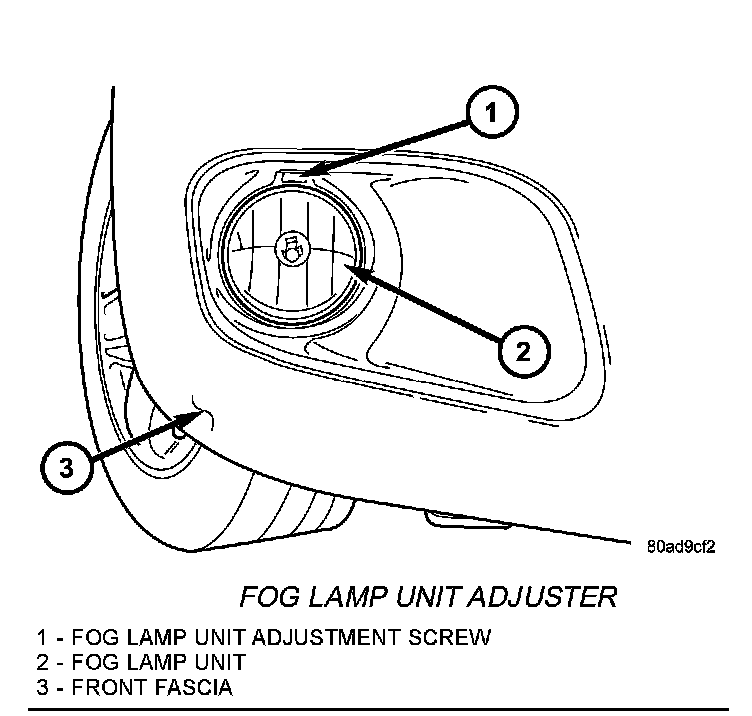 1

2

3

80ad9cf2

FOG LAMP UNIT ADJUSTER

1 - FOG LAMP UNIT ADJUSTMENT SCREW
2 - FOG LAMP UNIT
3 - FRONT FASCIA