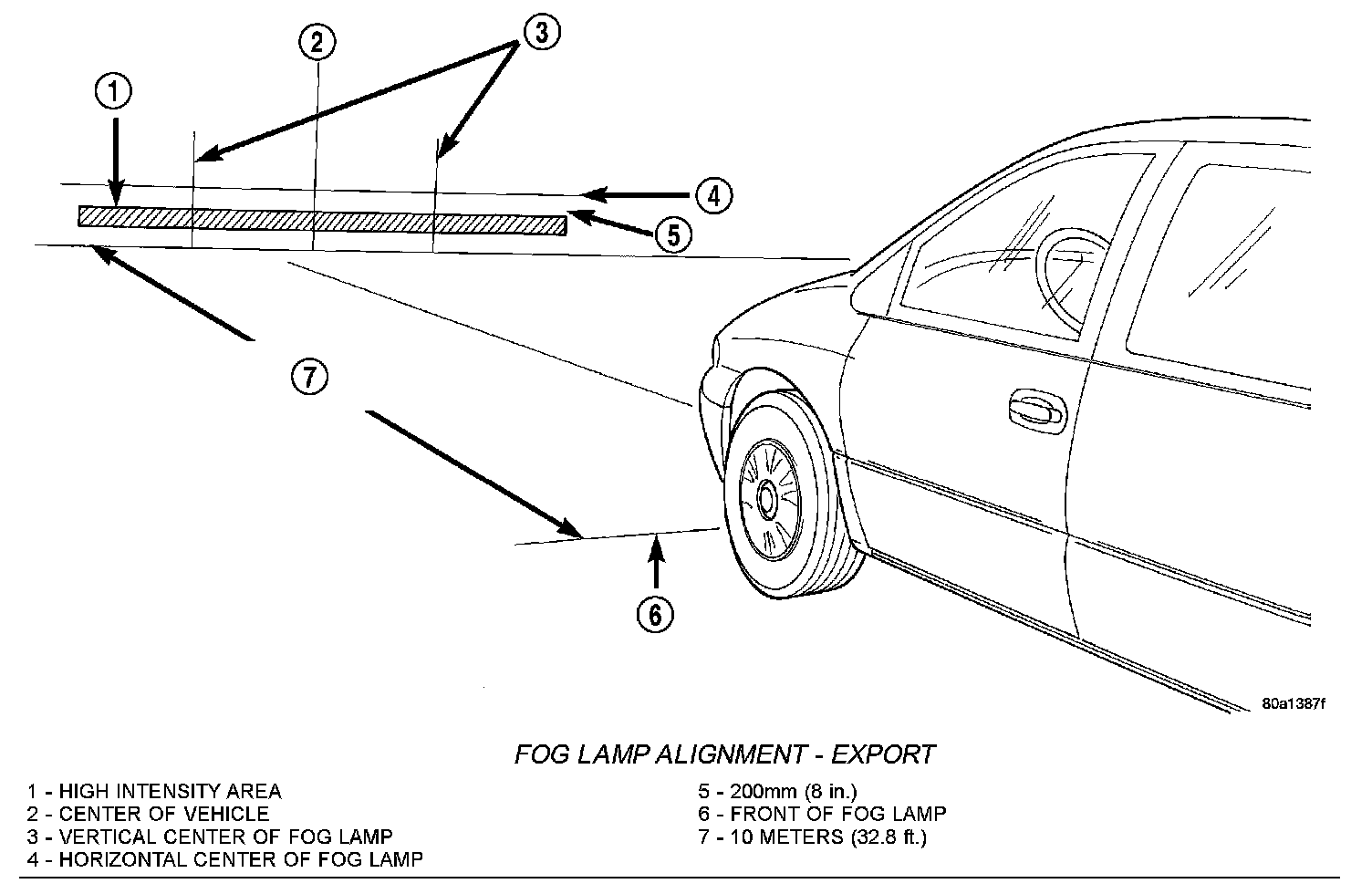 1

2

3

4

5

7

6

80a1387f

FOG LAMP ALIGNMENT - EXPORT

1 - HIGH INTENSITY AREA
2 - CENTER OF VEHICLE
3 - VERTICAL CENTER OF FOG LAMP
4 - HORIZONTAL CENTER OF FOG LAMP

5 - 200mm (8 in.)
6 - FRONT OF FOG LAMP
7 - 10 METERS (32.8 ft.)