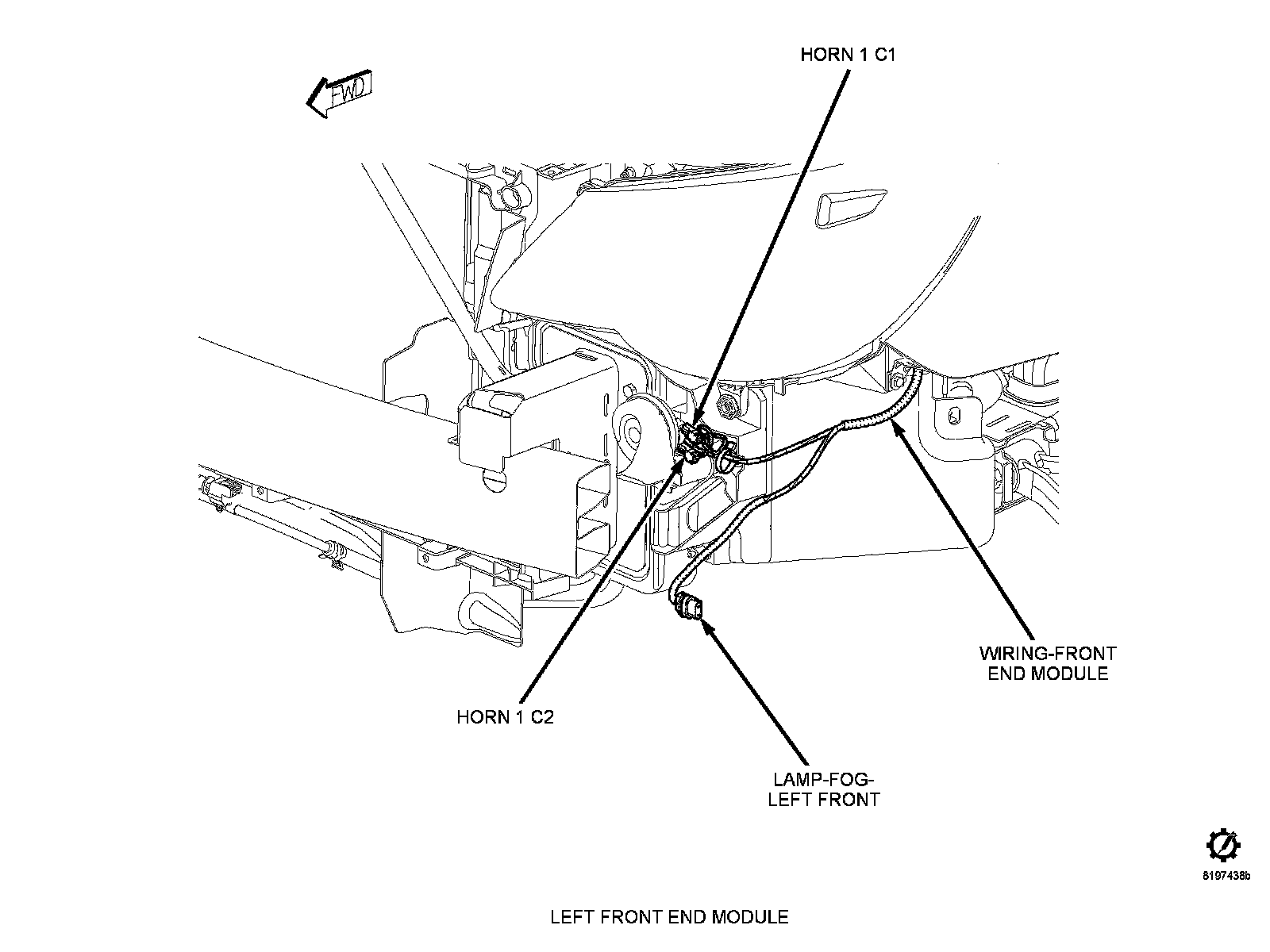 HORN 1 C1

FWD

WIRING-FRONT END MODULE

HORN 1 C2

LAMP-FOG-LEFT FRONT

8197438b

LEFT FRONT END MODULE