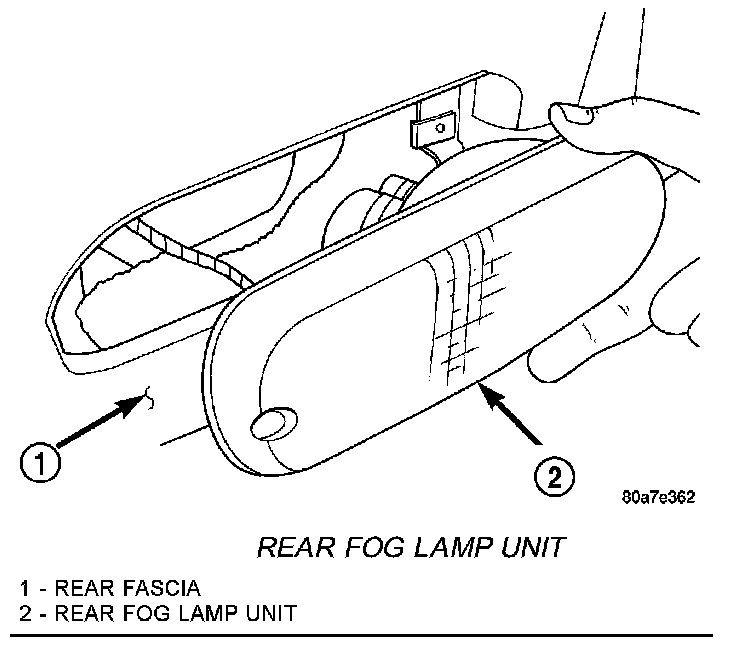 1

2

80a7e362

REAR FOG LAMP UNIT

1 - REAR FASCIA
2 - REAR FOG LAMP UNIT