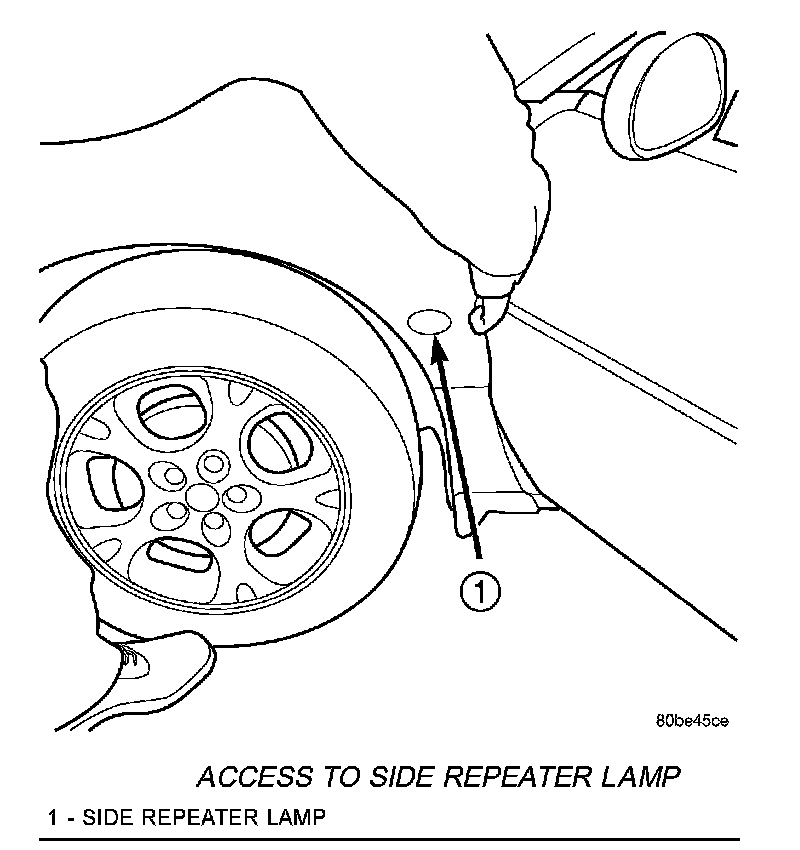 1

80be45ce

ACCESS TO SIDE REPEATER LAMP

1 - SIDE REPEATER LAMP