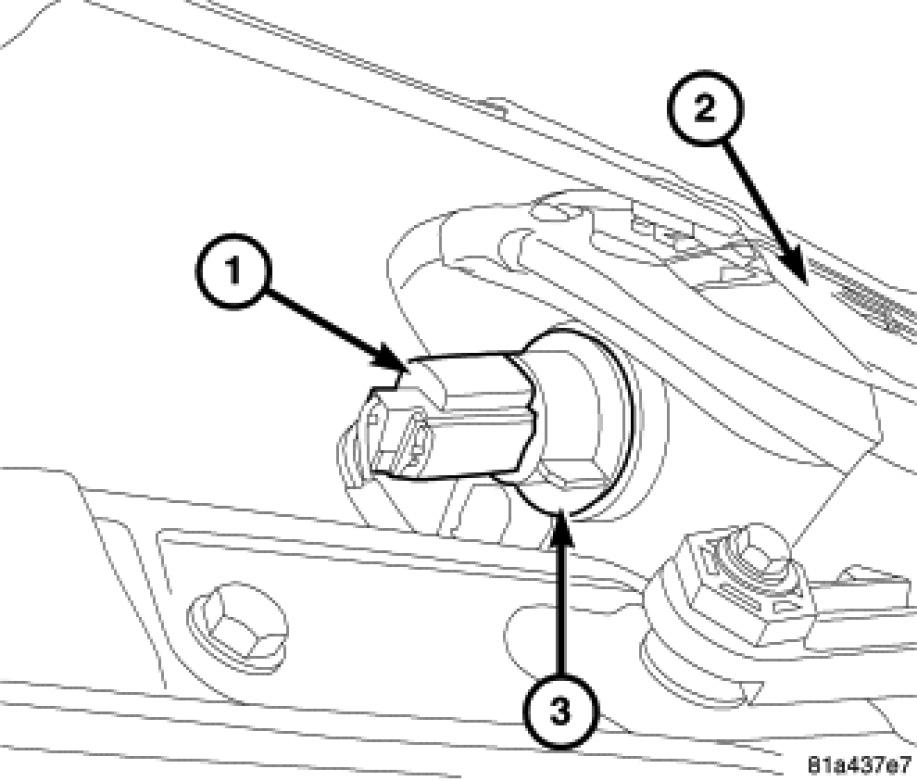 2
1
3
81a437e7