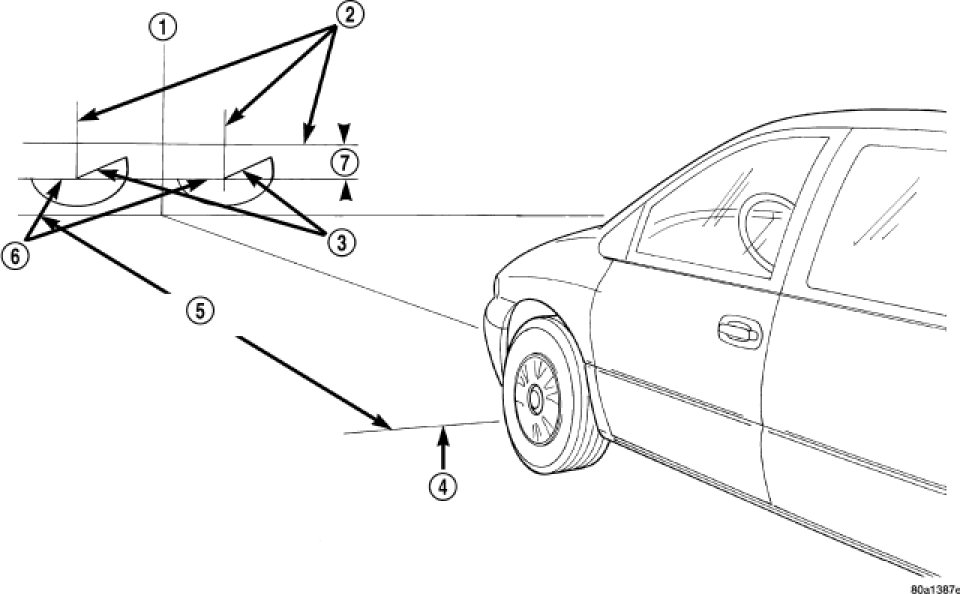 1
2
7
3
6
5
4
80a1387e