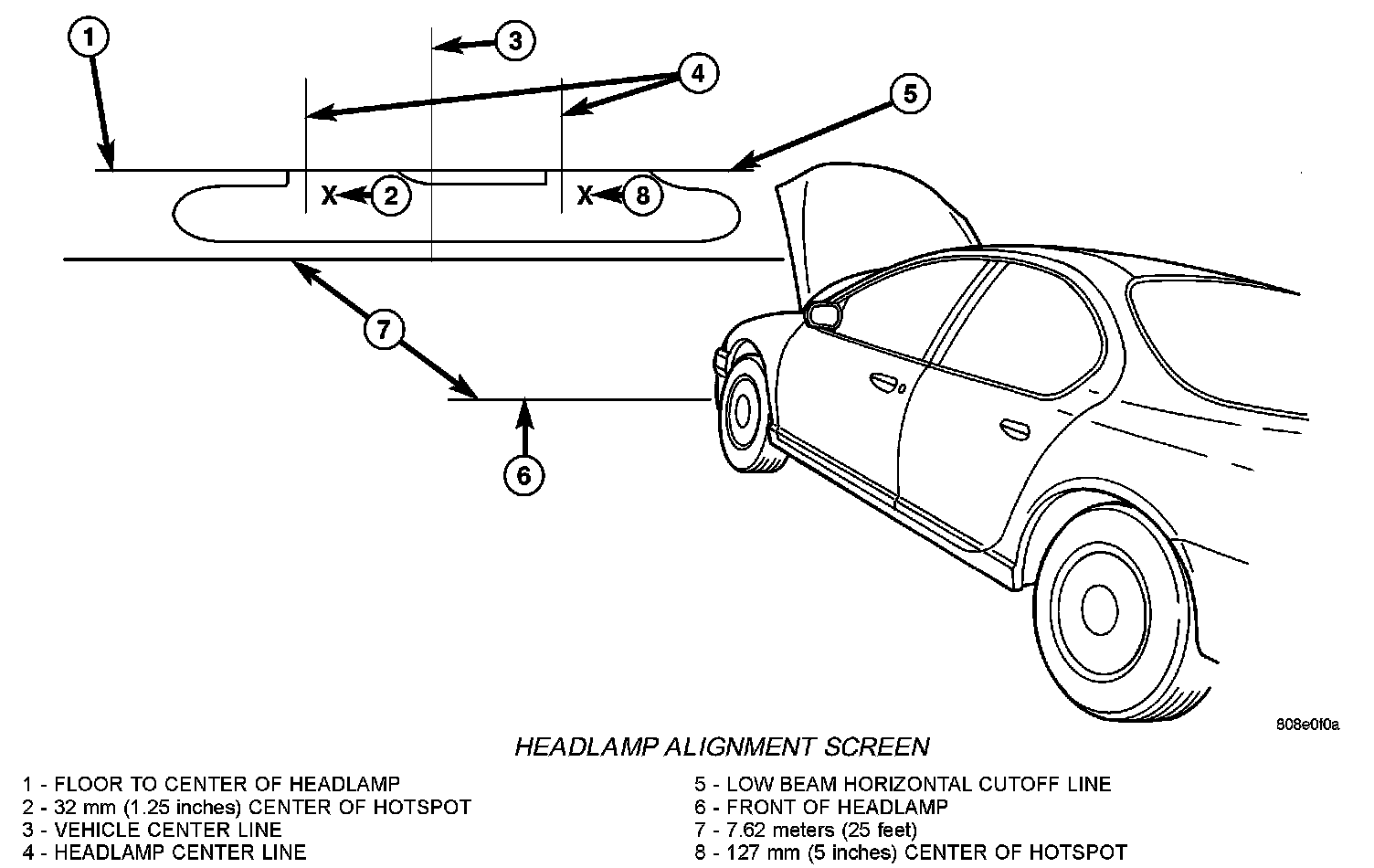 1
3
4
5
X
2
X
8
7
6

808e0f0a

HEADLAMP ALIGNMENT SCREEN

1 - FLOOR TO CENTER OF HEADLAMP
2 - 32 mm (1.25 inches) CENTER OF HOTSPOT
3 - VEHICLE CENTER LINE
4 - HEADLAMP CENTER LINE

5 - LOW BEAM HORIZONTAL CUTOFF LINE
6 - FRONT OF HEADLAMP
7 - 7.62 meters (25 feet)
8 - 127 mm (5 inches) CENTER OF HOTSPOT