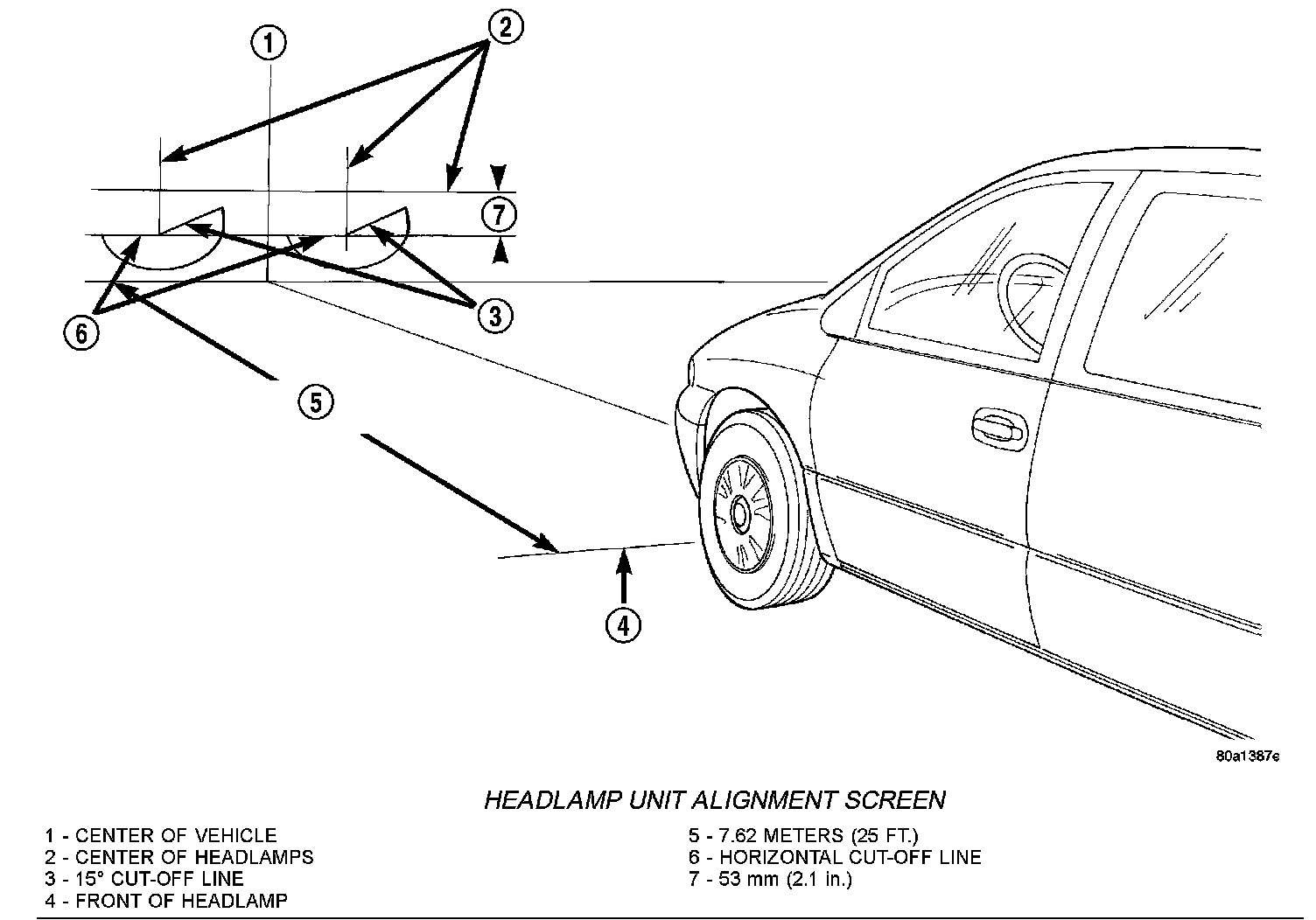 1
2
7
3
6
5
4

80a1387e

HEADLAMP UNIT ALIGNMENT SCREEN

1 - CENTER OF VEHICLE
2 - CENTER OF HEADLAMPS
3 - 15° CUT-OFF LINE
4 - FRONT OF HEADLAMP

5 - 7.62 METERS (25 FT.)
6 - HORIZONTAL CUT-OFF LINE
7 - 53 mm (2.1 in.)