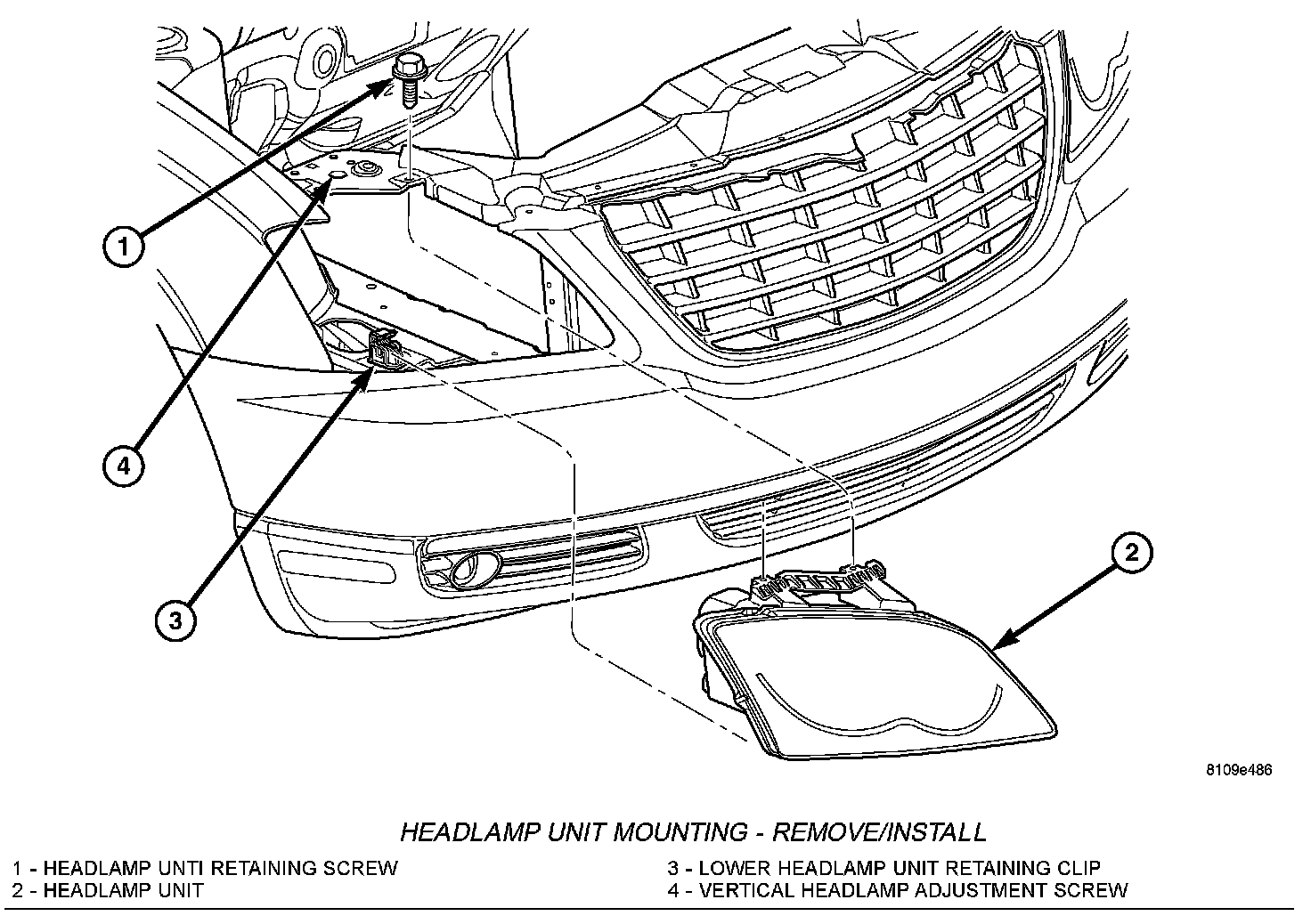 1

4

3

2

8109e486

HEADLAMP UNIT MOUNTING - REMOVE/INSTALL

1 - HEADLAMP UNTI RETAINING SCREW
2 - HEADLAMP UNIT

3 - LOWER HEADLAMP UNIT RETAINING CLIP
4 - VERTICAL HEADLAMP ADJUSTMENT SCREW