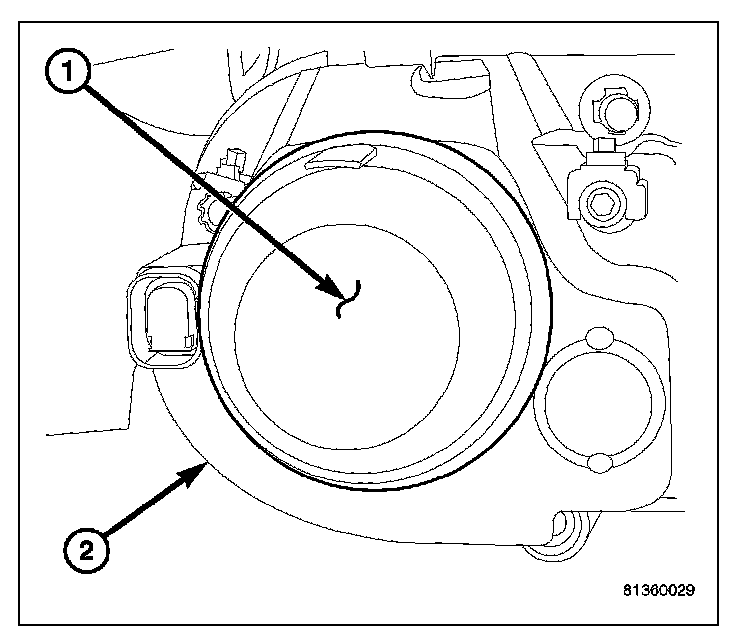 1
2
81360029