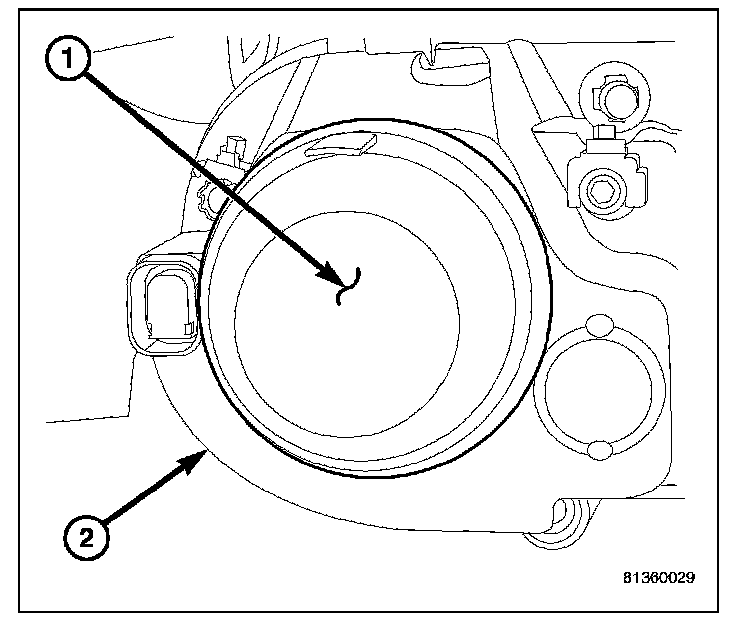 1

2

81360029