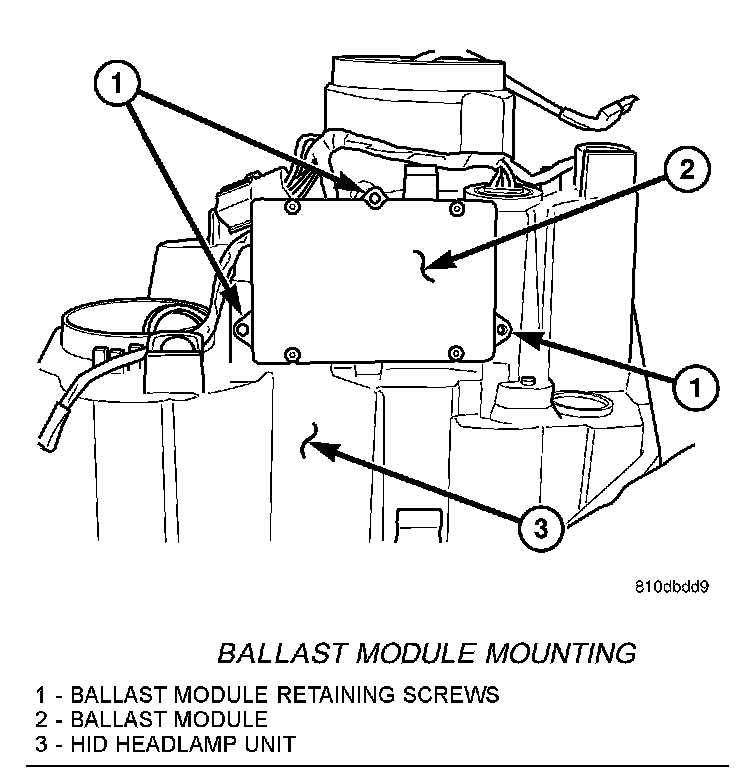 1
2
1
3
810dbdd9

BALLAST MODULE MOUNTING

1 - BALLAST MODULE RETAINING SCREWS
2 - BALLAST MODULE
3 - HID HEADLAMP UNIT